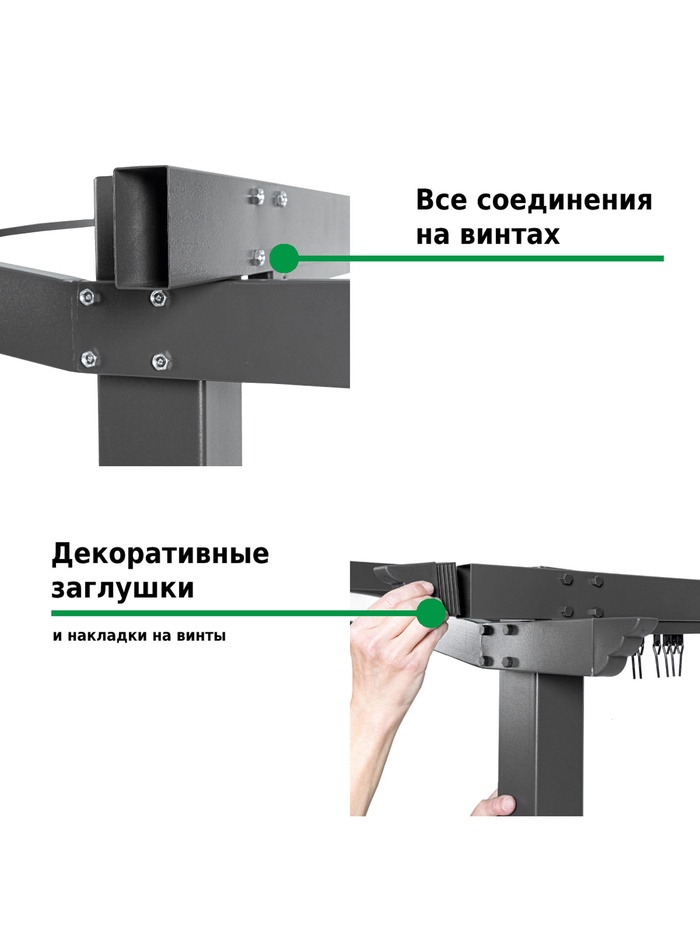 Все соединения на винтах

Декоративные заглушки

и накладки на винты