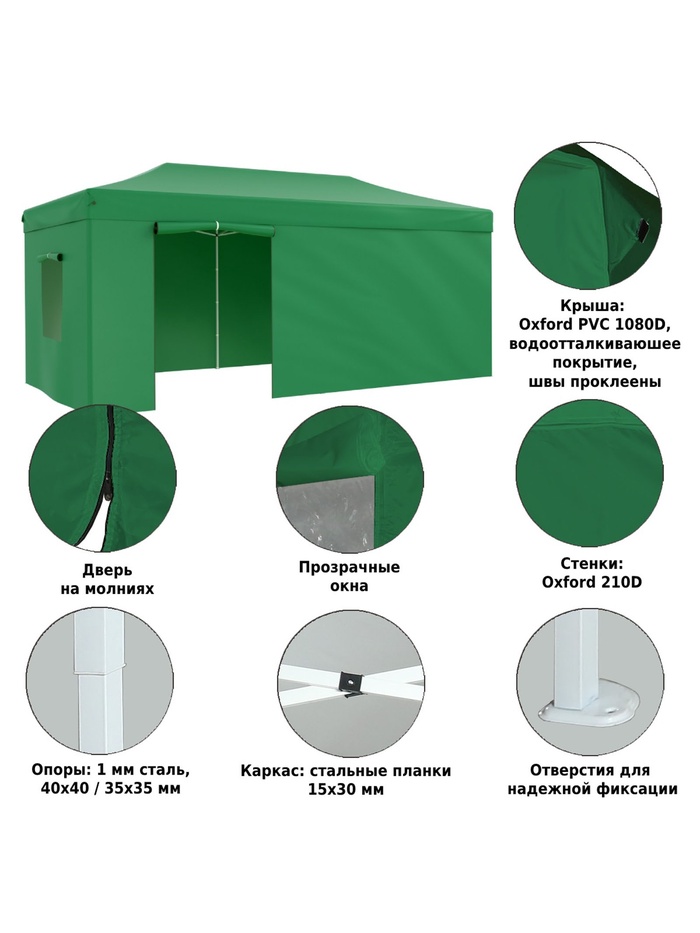 Крыша:
Oxford PVC 1080D,
водоотталкиваюшее
покрытие,
швы проклеены

Дверь
на молниях

Прозрачные
окна

Стенки:
Oxford 210D

Опоры: 1 мм сталь,
40x40 / 35x35 мм

Каркас: стальные планки
15x30 мм

Отверстия для
надежной фиксации